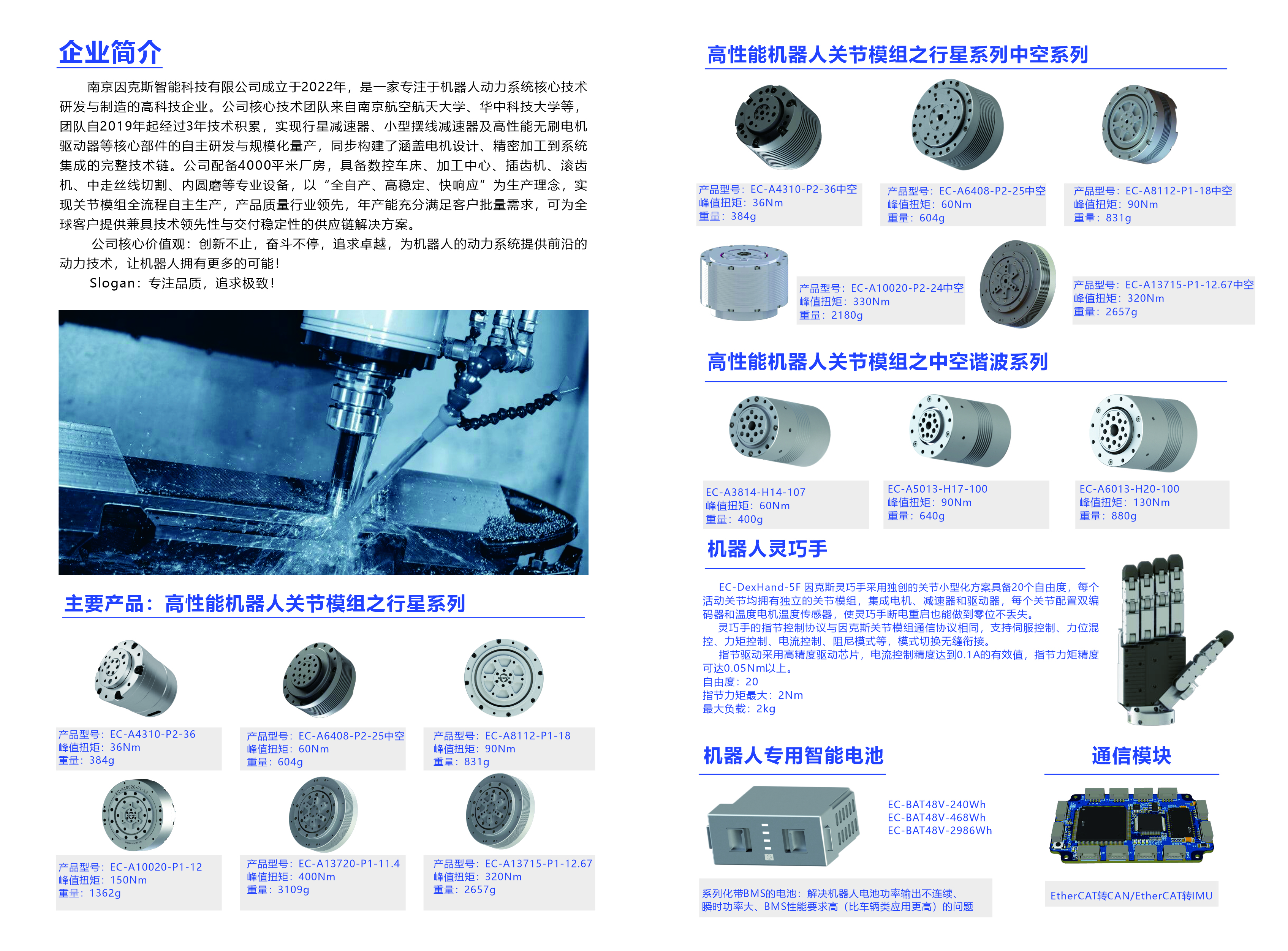 企业简介

南京因克斯智能科技有限公司成立于2022年，是一家专注于机器人动力系统核心技术研发与制造的高科技企业。公司核心技术团队来自南京航空航天大学、华中科技大学等，团队自2019年起经过3年技术积累，实现行星减速器、小型摆线减速器及高性能无刷电机驱动器等核心部件的自主研发与规模化量产，同步构建了涵盖电机设计、精密加工到系统集成的完整技术链。公司配备4000平米厂房，具备数控车床、加工中心、插齿机、滚齿机、中走丝线切割、内圆磨等专业设备，以“全自产、高稳定、快响应”为生产理念，实现关节模组全流程自主生产，产品质量行业领先，年产能充分满足客户批量需求，可为全球客户提供兼具技术领先性与交付稳定性的供应链解决方案。

公司核心价值观：创新不止，奋斗不停，追求卓越，为机器人的动力系统提供前沿的动力技术，让机器人拥有更多的可能！

Slogan：专注品质，追求极致！

主要产品：高性能机器人关节模组之行星系列

产品型号：EC-A4310-P2-36
峰值扭矩：36Nm
重量：384g

产品型号：EC-A6408-P2-25中空
峰值扭矩：60Nm
重量：604g

产品型号：EC-A8112-P1-18
峰值扭矩：90Nm
重量：831g

产品型号：EC-A10020-P1-12
峰值扭矩：150Nm
重量：1362g

产品型号：EC-A13720-P1-11.4
峰值扭矩：400Nm
重量：3109g

产品型号：EC-A13715-P1-12.67
峰值扭矩：320Nm
重量：2657g

高性能机器人关节模组之行星系列中空系列

产品型号：EC-A4310-P2-36中空
峰值扭矩：36Nm
重量：384g

产品型号：EC-A6408-P2-25中空
峰值扭矩：60Nm
重量：604g

产品型号：EC-A8112-P1-18中空
峰值扭矩：90Nm
重量：831g

产品型号：EC-A10020-P2-24中空
峰值扭矩：330Nm
重量：2180g

产品型号：EC-A13715-P1-12.67中空
峰值扭矩：320Nm
重量：2657g

高性能机器人关节模组之中空谐波系列

EC-A3814-H14-107
峰值扭矩：60Nm
重量：400g

EC-A5013-H17-100
峰值扭矩：90Nm
重量：640g

EC-A6013-H20-100
峰值扭矩：130Nm
重量：880g

机器人灵巧手

EC-DexHand-5F 因克斯灵巧手采用独创的关节小型化方案具备20个自由度，每个活动关节均拥有独立的关节模组，集成电机、减速器和驱动器，每个关节配置双编码器和温度电机温度传感器，使灵巧手断电重启也能做到零位不丢失。
灵巧手的指节控制协议与因克斯关节模组通信协议相同，支持伺服控制、力位混控、力矩控制、电流控制、阻尼模式等，模式切换无缝衔接。
指节驱动采用高精度驱动芯片，电流控制精度达到0.1A的有效值，指节力矩精度可达0.05Nm以上。
自由度：20
指节力矩最大：2Nm
最大负载：2kg

机器人专用智能电池

EC-BAT48V-240Wh
EC-BAT48V-468Wh
EC-BAT48V-2986Wh

系列化带BMS的电池：解决机器人电池功率输出不连续、瞬时功率大、BMS性能要求高（比车辆类应用更高）的问题

通信模块

EtherCAT转CAN/EtherCAT转IMU